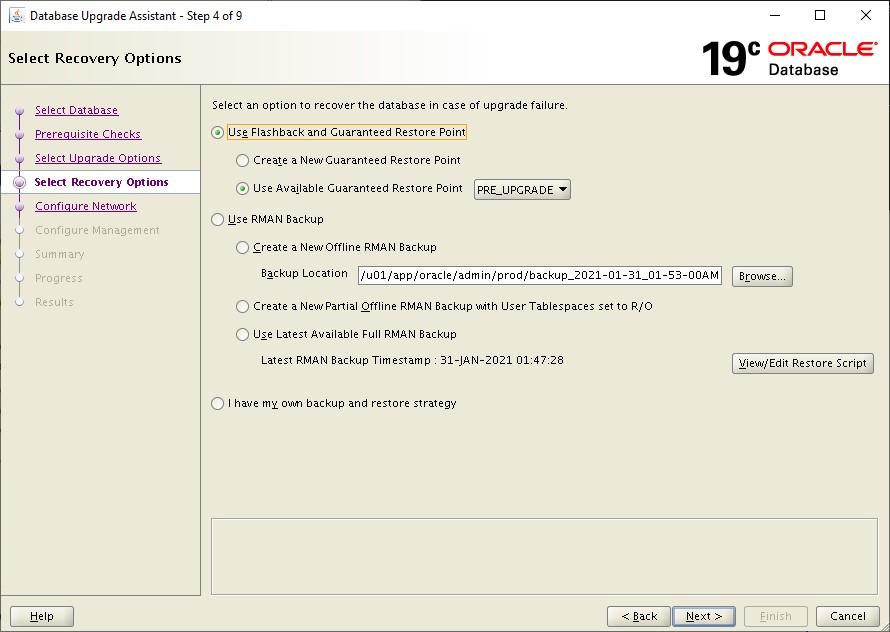 Database Upgrade Assistant - Step 4 of 9

Select Recovery Options

19c ORACLE Database

Select Database
Prerequisite Checks
Select Upgrade Options
Select Recovery Options
Configure Network
Configure Management
Summary
Progress
Results

Select an option to recover the database in case of upgrade failure.

Use Flashback and Guaranteed Restore Point

Create a New Guaranteed Restore Point

Use Available Guaranteed Restore Point PRE_UPGRADE

Use RMAN Backup

Create a New Offline RMAN Backup

Backup Location /u01/app/oracle/admin/prod/backup_2021-01-31_01-53-00AM Browse...

Create a New Partial Offline RMAN Backup with User Tablespaces set to R/O

Use Latest Available Full RMAN Backup

Latest RMAN Backup Timestamp : 31-JAN-2021 01:47:28 View/Edit Restore Script

I have my own backup and restore strategy

Help < Back Next > Finish Cancel